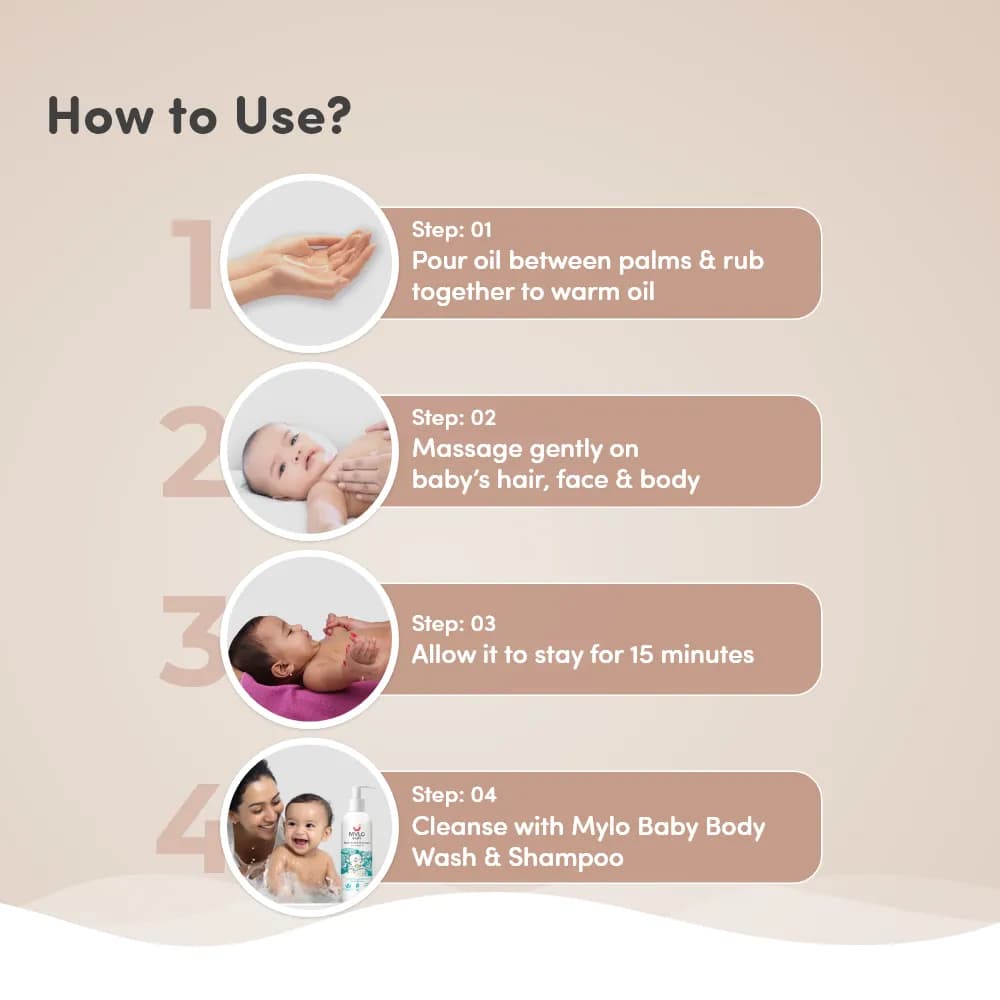 How to Use?

1

Step: 01
Pour oil between palms & rub together to warm oil

2

Step: 02
Massage gently on baby's hair, face & body

3

Step: 03
Allow it to stay for 15 minutes

4

MYLO

Step: 04
Cleanse with Mylo Baby Body Wash & Shampoo