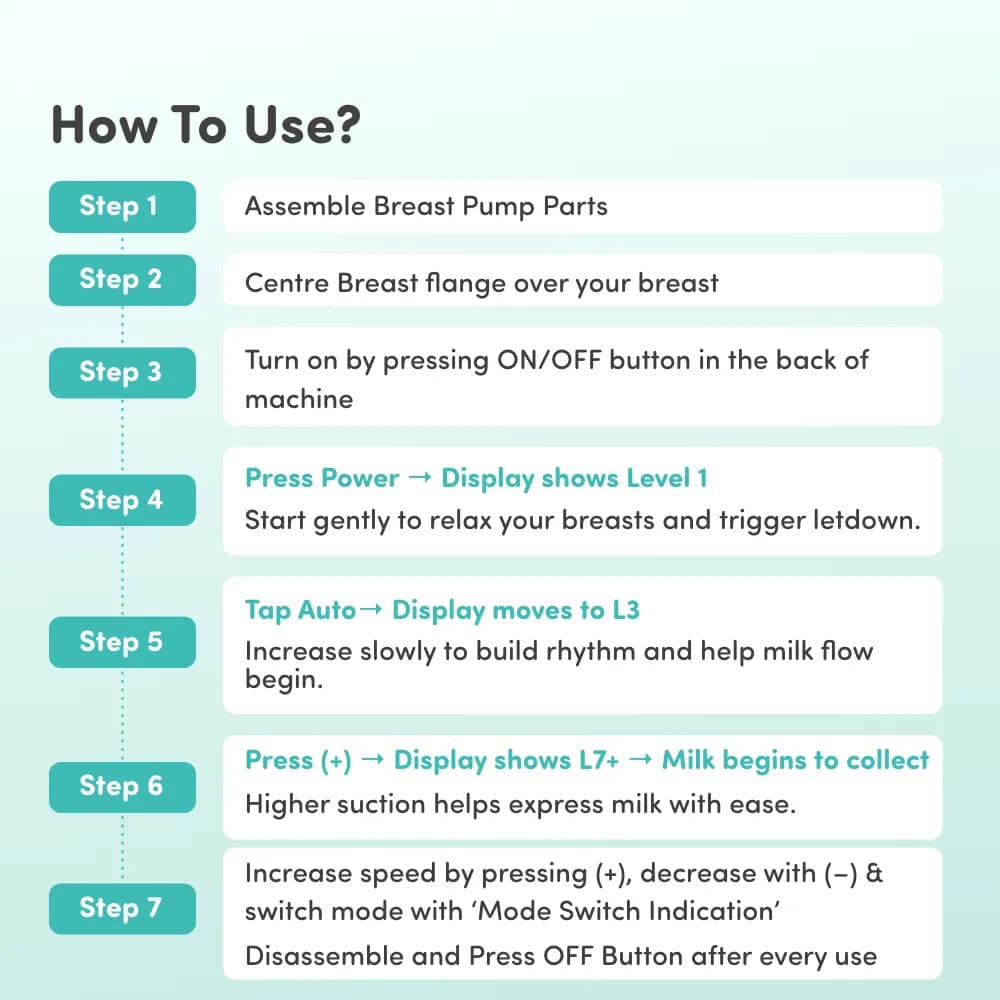 How To Use?

Step 1
Assemble Breast Pump Parts

Step 2
Centre Breast flange over your breast

Step 3
Turn on by pressing ON/OFF button in the back of machine

Step 4
Press Power → Display shows Level 1
Start gently to relax your breasts and trigger letdown.

Step 5
Tap Auto→ Display moves to L3
Increase slowly to build rhythm and help milk flow begin.

Step 6
Press (+) → Display shows L7+ → Milk begins to collect
Higher suction helps express milk with ease.

Step 7
Increase speed by pressing (+), decrease with (−) & switch mode with 'Mode Switch Indication'
Disassemble and Press OFF Button after every use