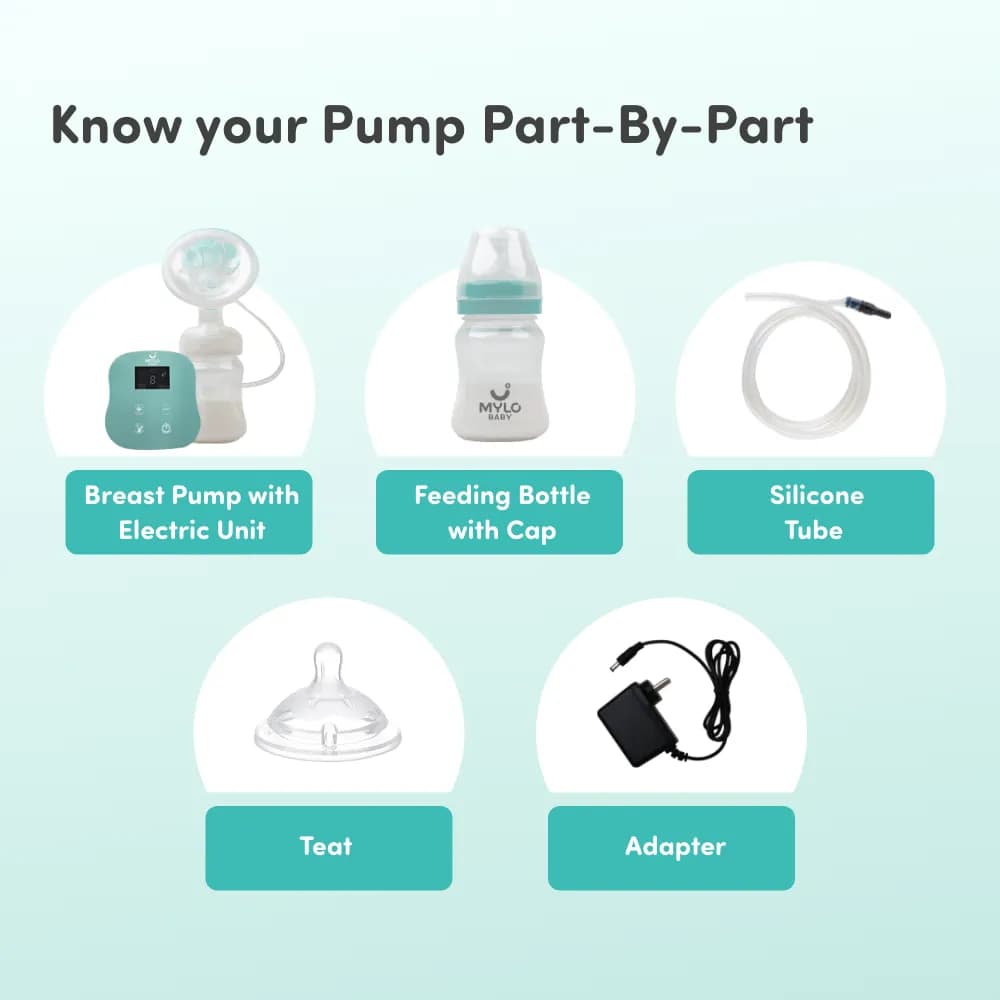 Know your Pump Part-By-Part

MYLO BABY

Breast Pump with Electric Unit

Feeding Bottle with Cap

Silicone Tube

Teat

Adapter