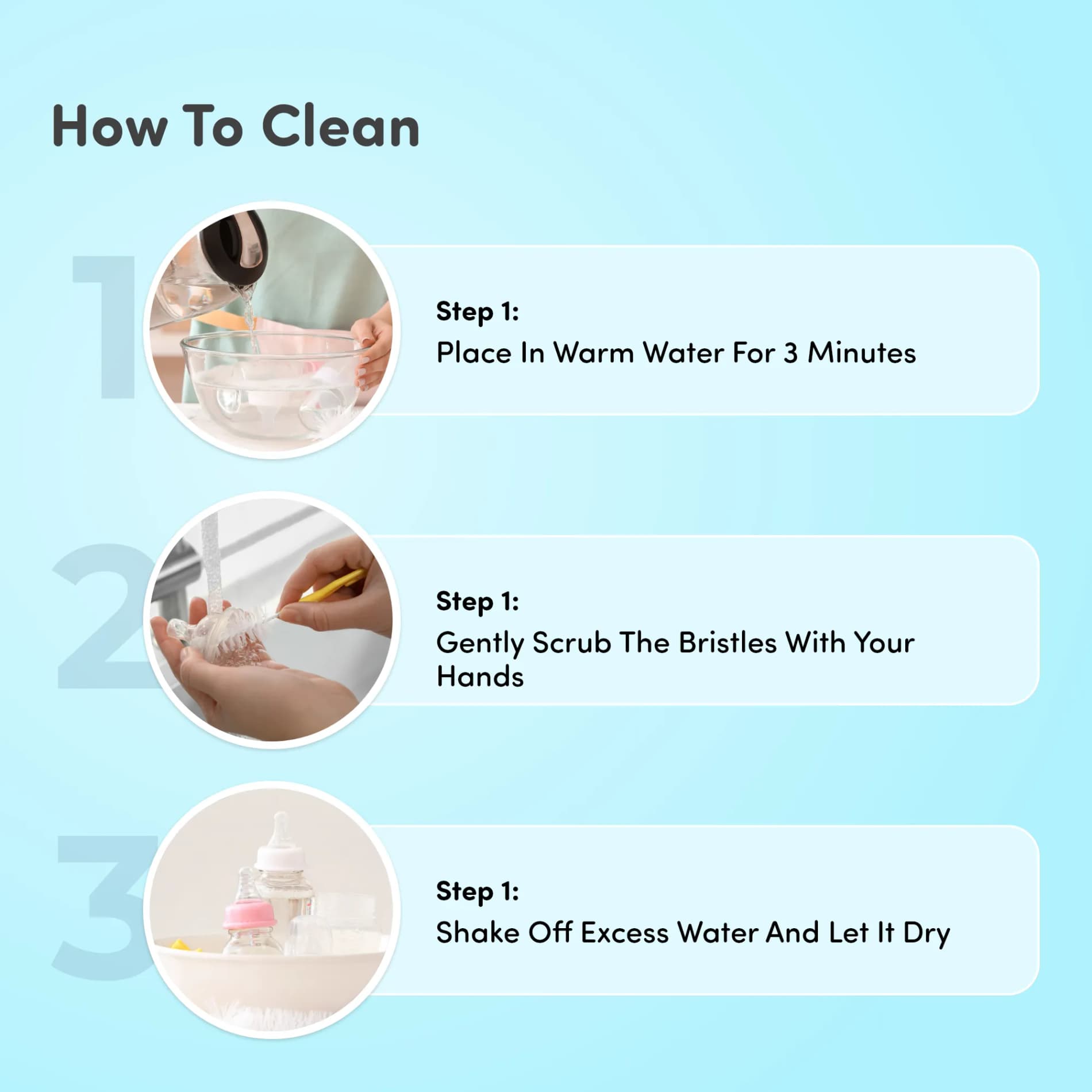 How To Clean

1

Step 1:
Place In Warm Water For 3 Minutes

2

Step 1:
Gently Scrub The Bristles With Your Hands

3

Step 1:
Shake Off Excess Water And Let It Dry