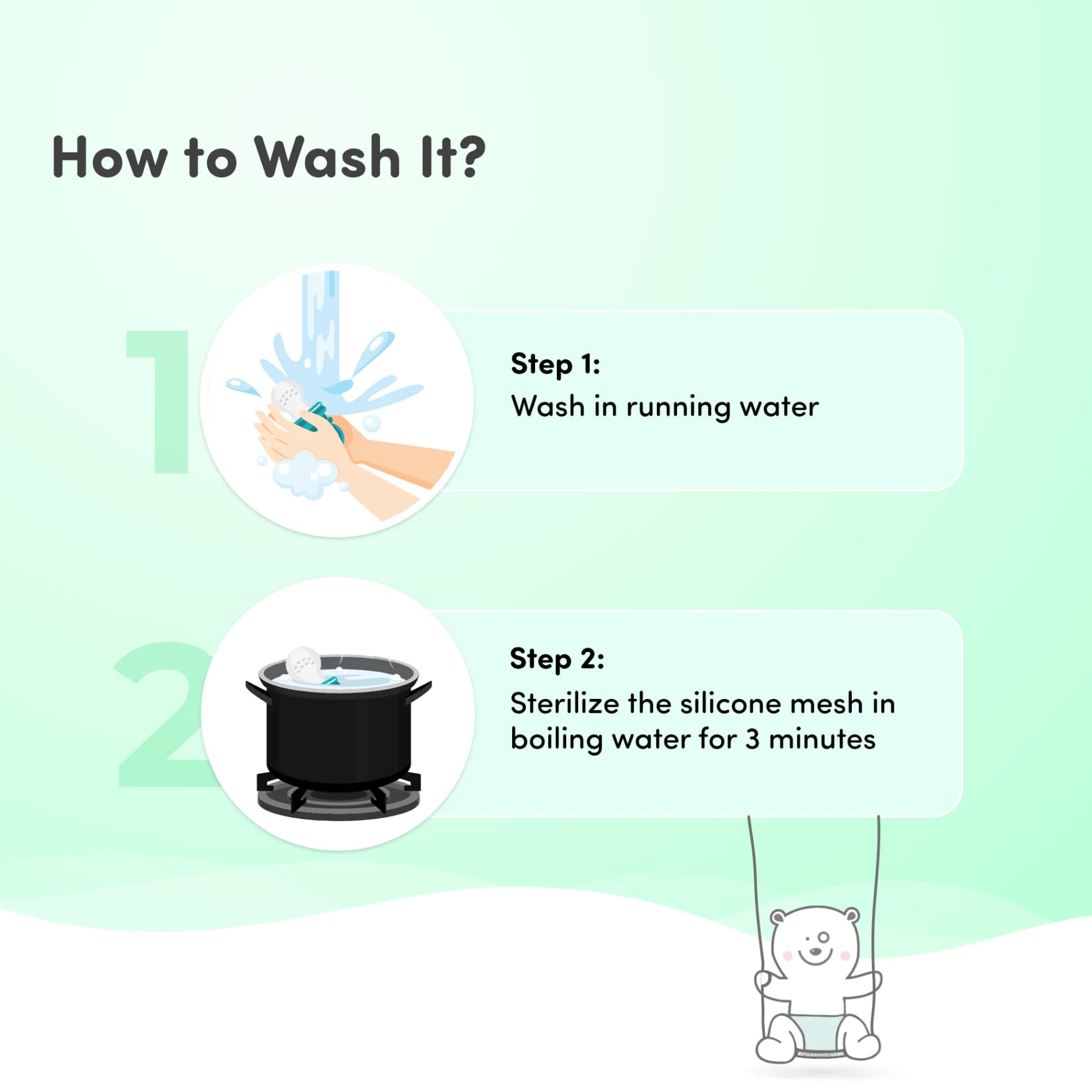 How to Wash It?

1

Step 1:
Wash in running water

2

Step 2:
Sterilize the silicone mesh in boiling water for 3 minutes