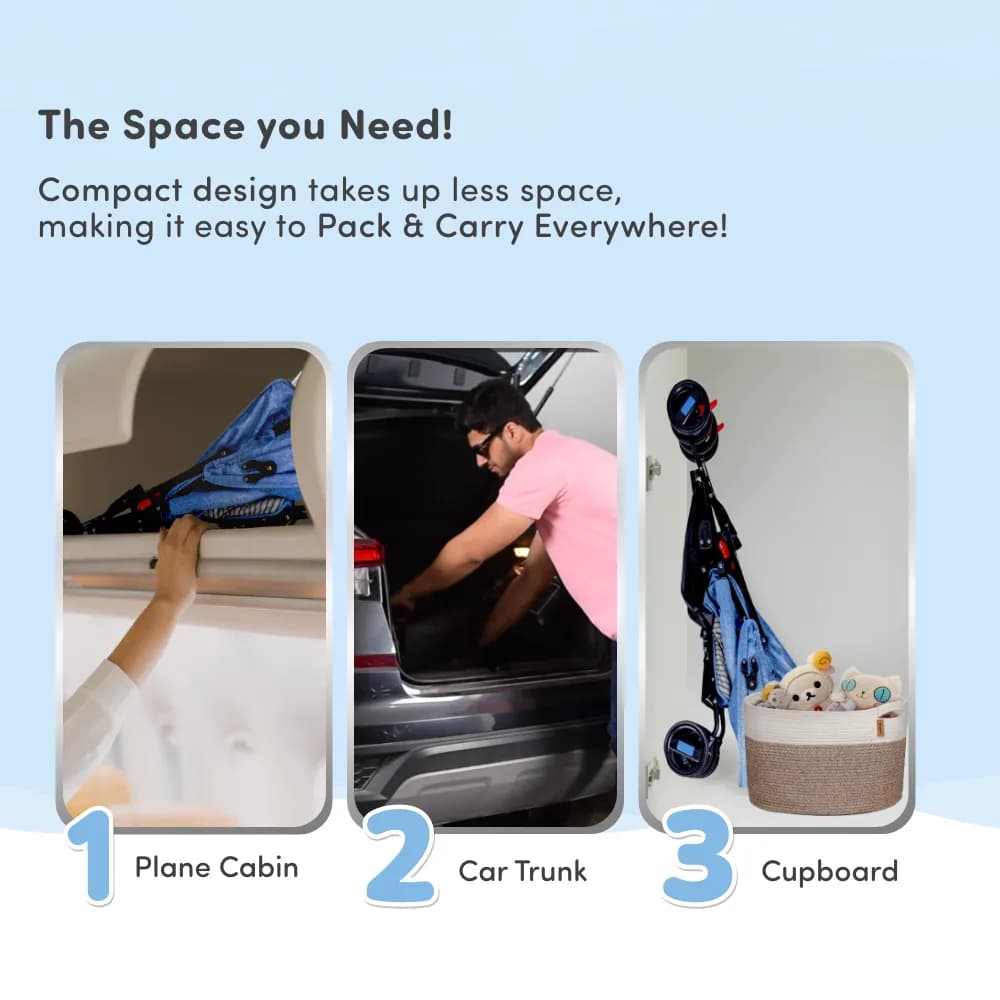 The Space you Need!

Compact design takes up less space, making it easy to Pack & Carry Everywhere!

1 Plane Cabin

2 Car Trunk

3 Cupboard