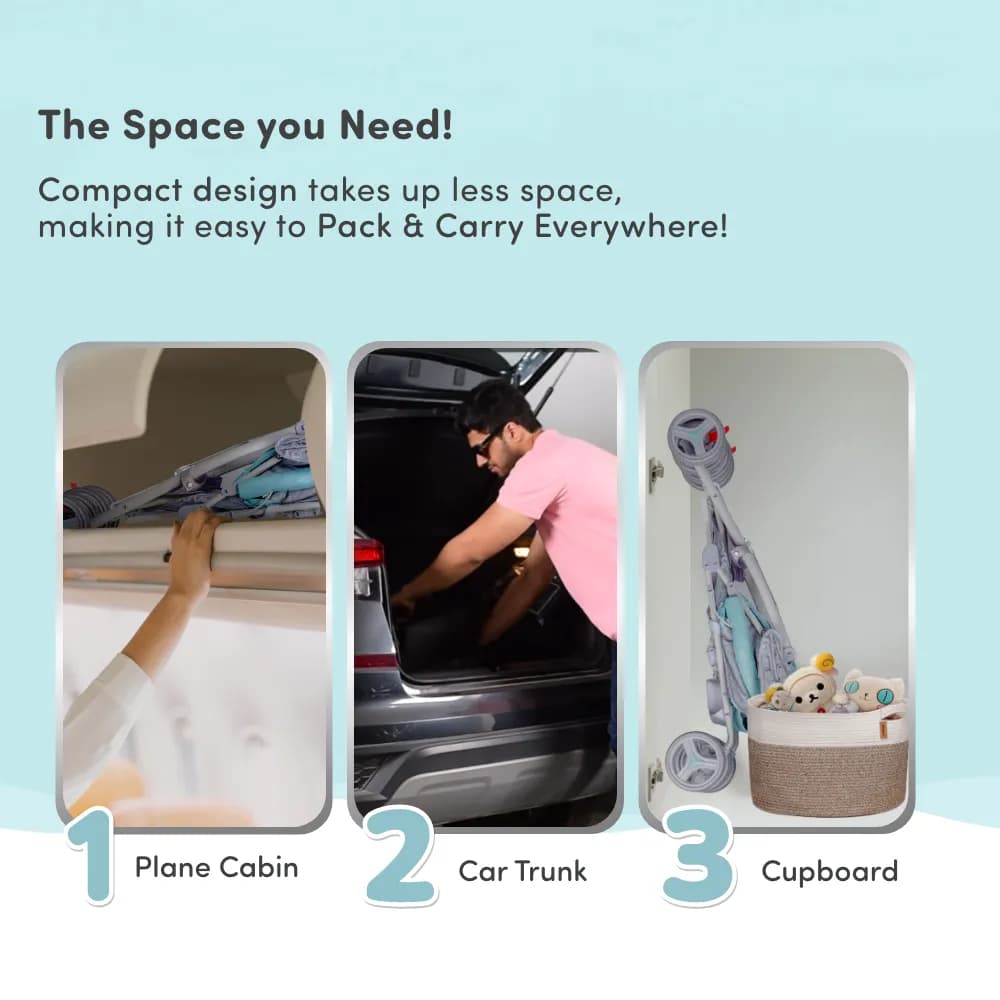 The Space you Need!

Compact design takes up less space, making it easy to Pack & Carry Everywhere!

1 Plane Cabin

2 Car Trunk

3 Cupboard