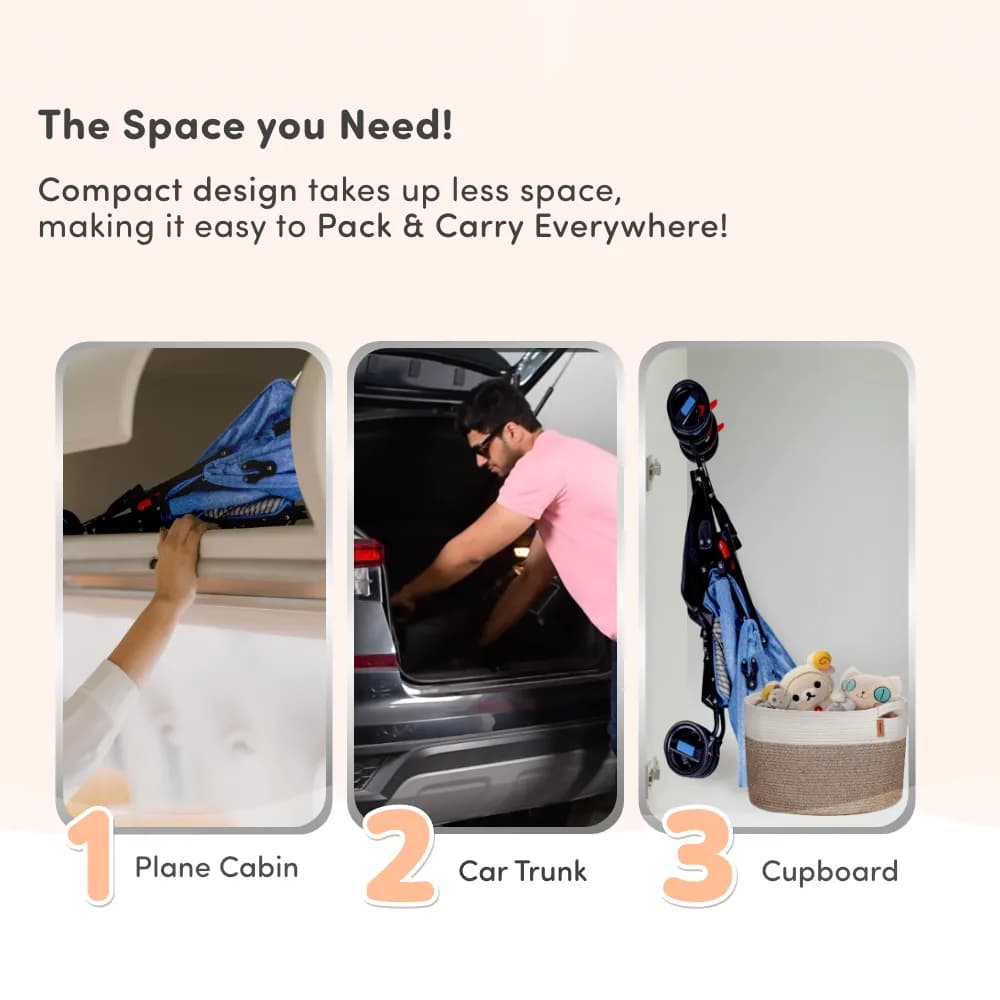 The Space you Need!

Compact design takes up less space, making it easy to Pack & Carry Everywhere!

1 Plane Cabin

2 Car Trunk

3 Cupboard