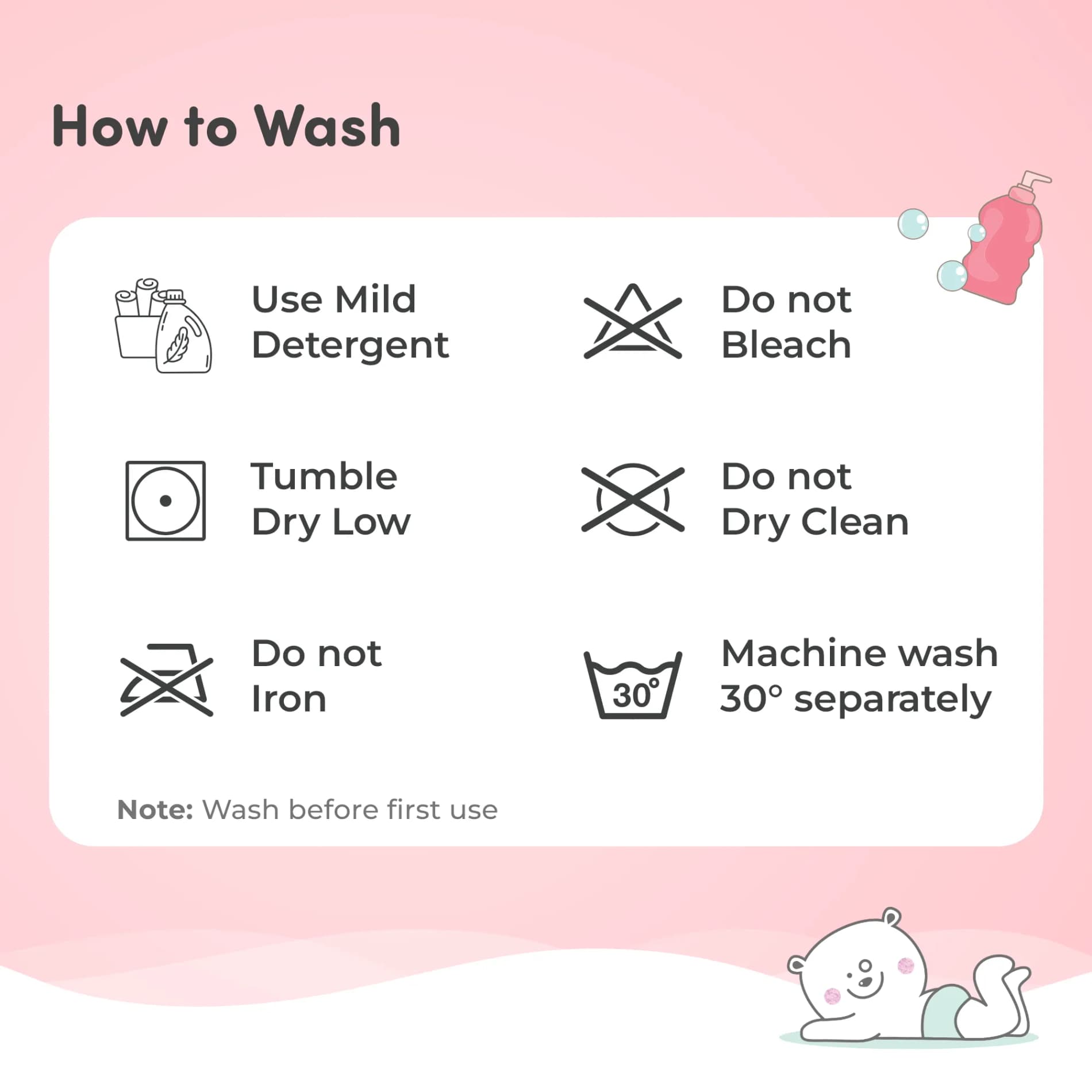 How to Wash

Use Mild Detergent

Do not Bleach

Tumble Dry Low

Do not Dry Clean

Do not Iron

30°

Machine wash 30° separately

Note: Wash before first use