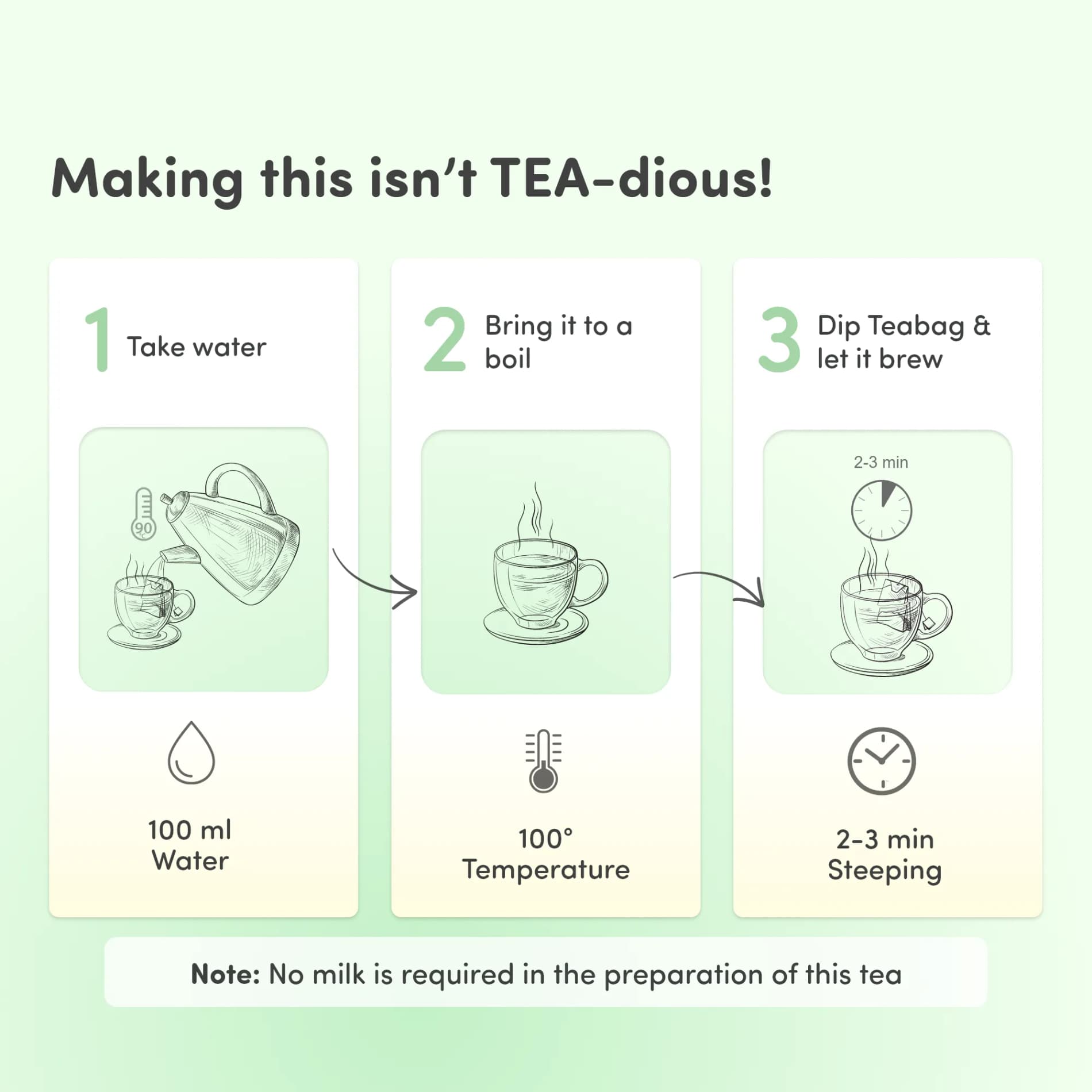 Making this isn't TEA-dious!

1 Take water

90 °C

100 ml Water

2 Bring it to a boil

100° Temperature

3 Dip Teabag & let it brew

2-3 min

2-3 min Steeping

Note: No milk is required in the preparation of this tea