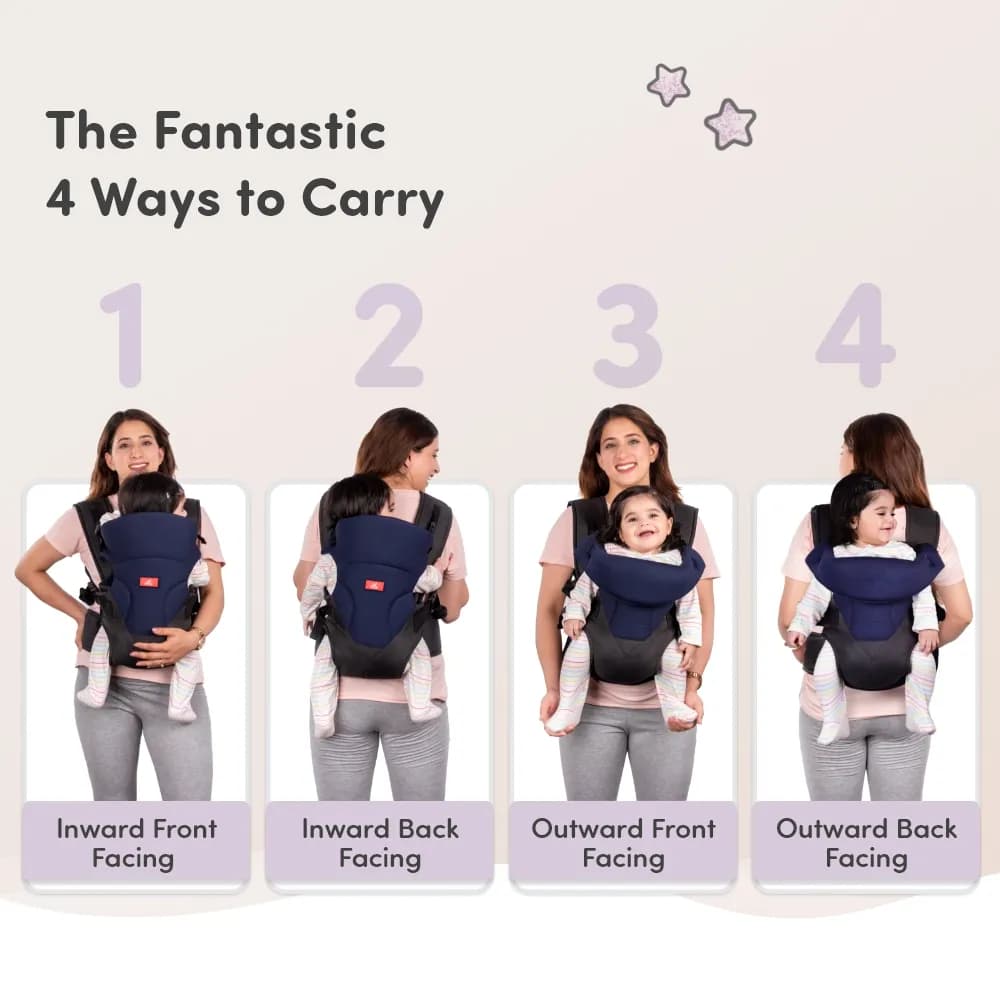 The Fantastic
4 Ways to Carry

1

2

3

4

Inward Front Facing

Inward Back Facing

Outward Front Facing

Outward Back Facing