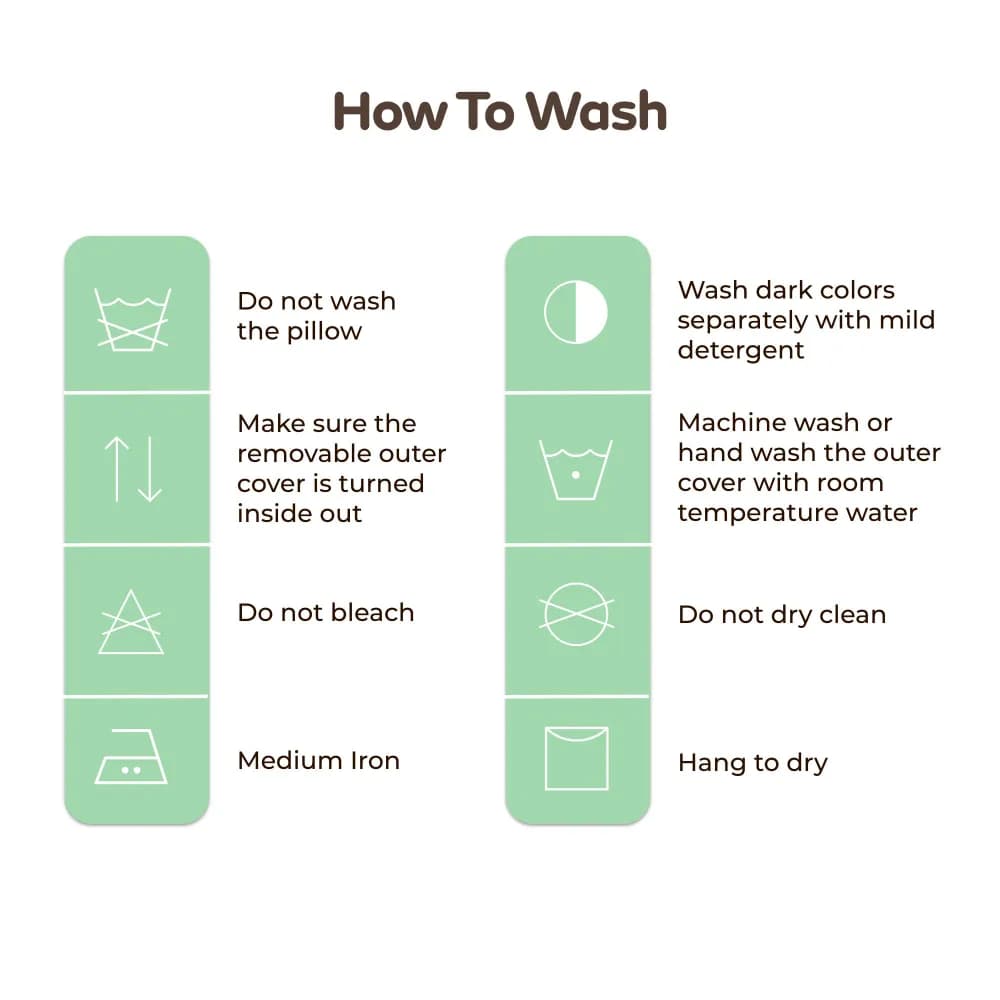 How To Wash

Do not wash the pillow

Make sure the removable outer cover is turned inside out

Do not bleach

Medium Iron

Wash dark colors separately with mild detergent

Machine wash or hand wash the outer cover with room temperature water

Do not dry clean

Hang to dry