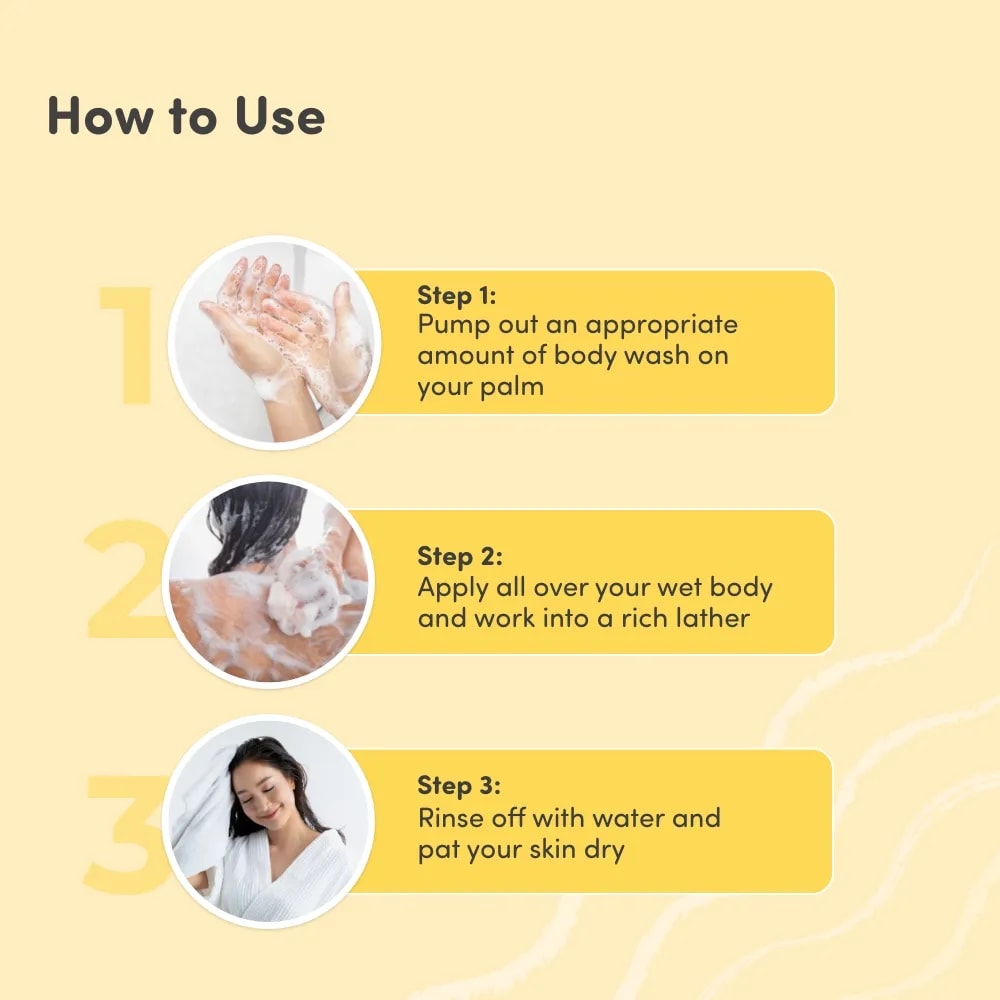 How to Use

1

Step 1:
Pump out an appropriate amount of body wash on your palm

2

Step 2:
Apply all over your wet body and work into a rich lather

3

Step 3:
Rinse off with water and pat your skin dry