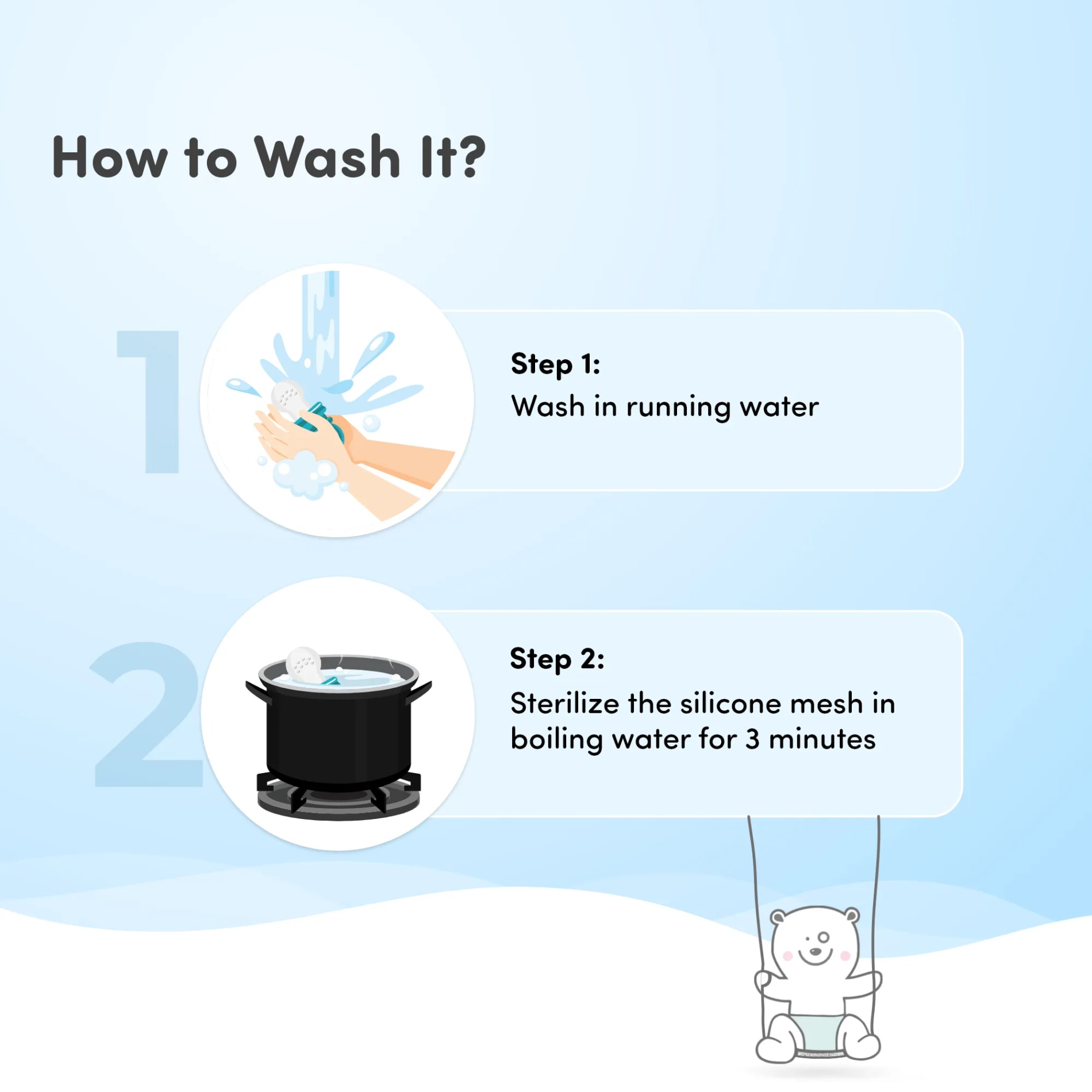 How to Wash It?

1

Step 1:
Wash in running water

2

Step 2:
Sterilize the silicone mesh in boiling water for 3 minutes