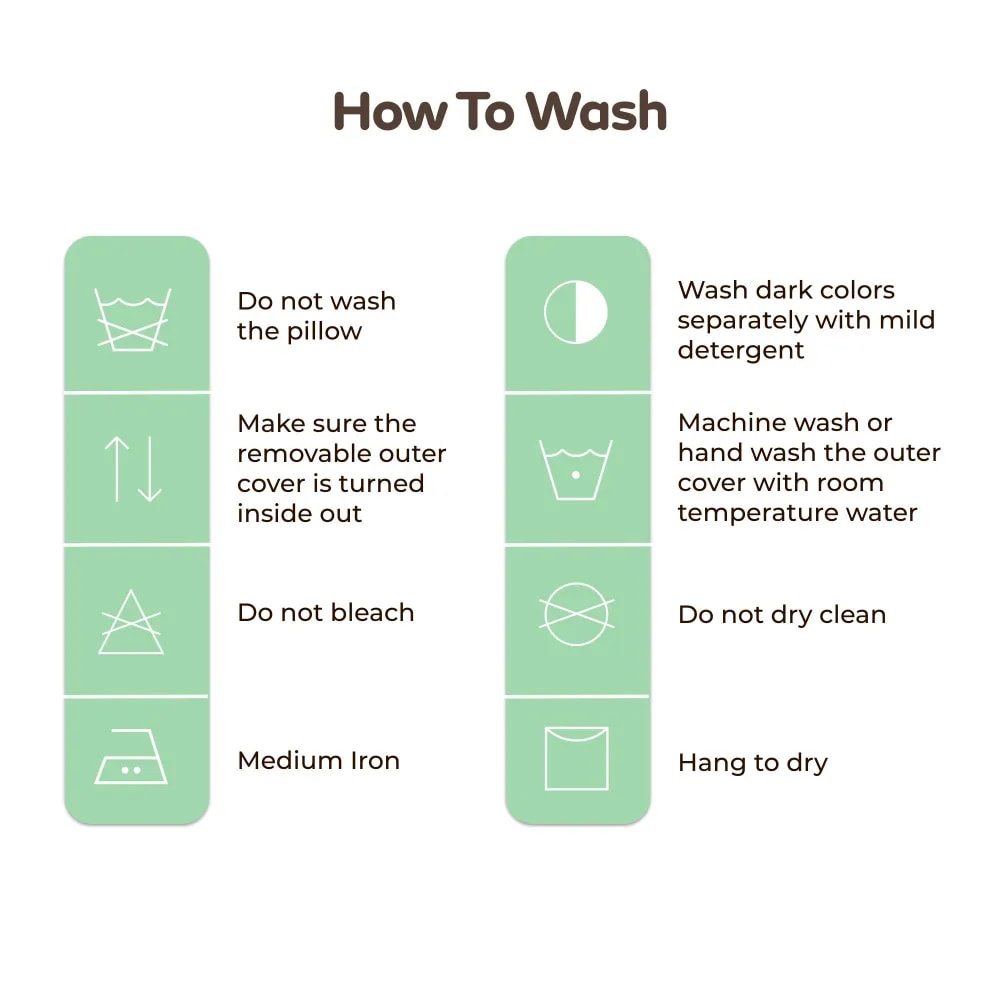 How To Wash

Do not wash the pillow

Make sure the removable outer cover is turned inside out

Do not bleach

Medium Iron

Wash dark colors separately with mild detergent

Machine wash or hand wash the outer cover with room temperature water

Do not dry clean

Hang to dry